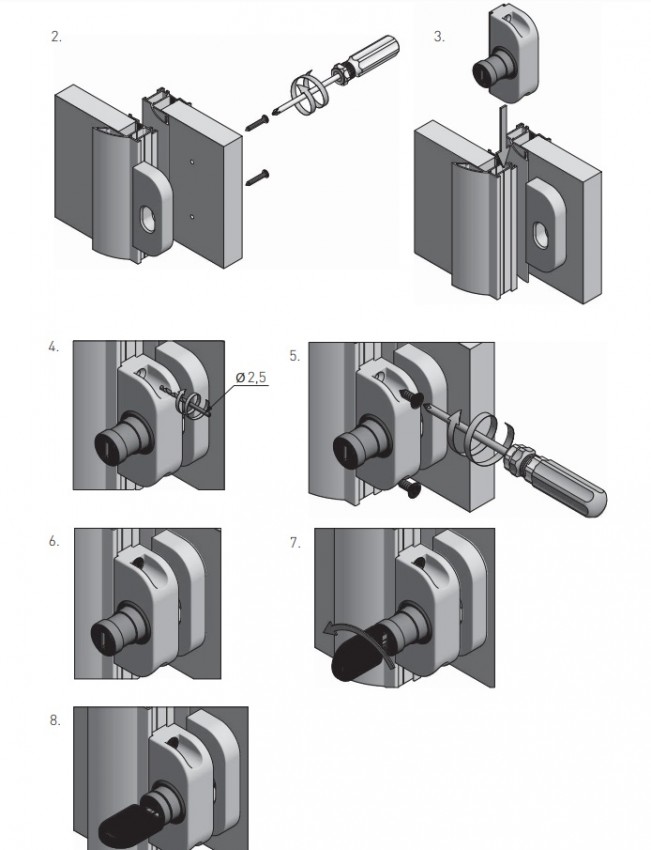 2.

3.

4.

Ø 2,5

5.

6.

7.

8.