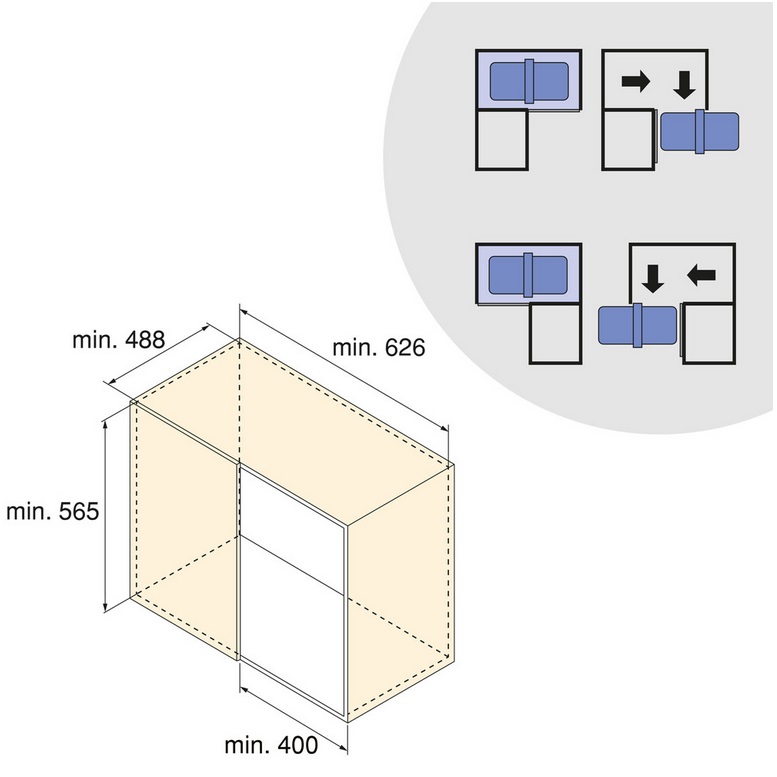 min. 488

min. 626

min. 565

min. 400