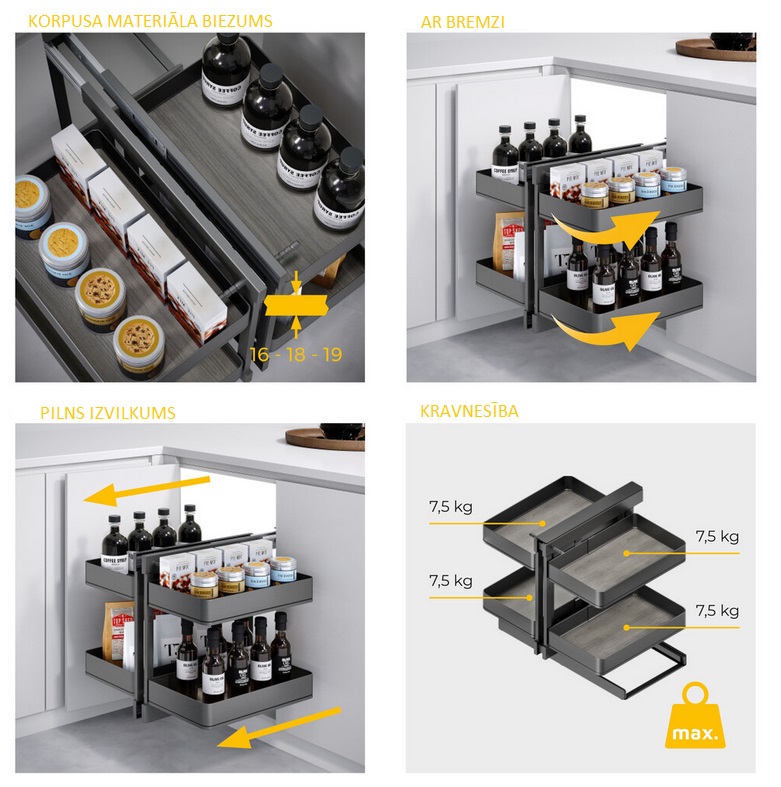 KORPUSA MATERIĀLA BIEZUMS

16 - 18 - 19

AR BREMZI

PILNS IZVILKUMS

KRAVNESĪBA

7,5 kg

7,5 kg

7,5 kg

7,5 kg

max.