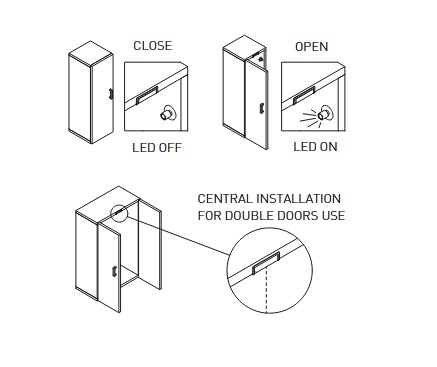 CLOSE

LED OFF

OPEN

LED ON

CENTRAL INSTALLATION FOR DOUBLE DOORS USE