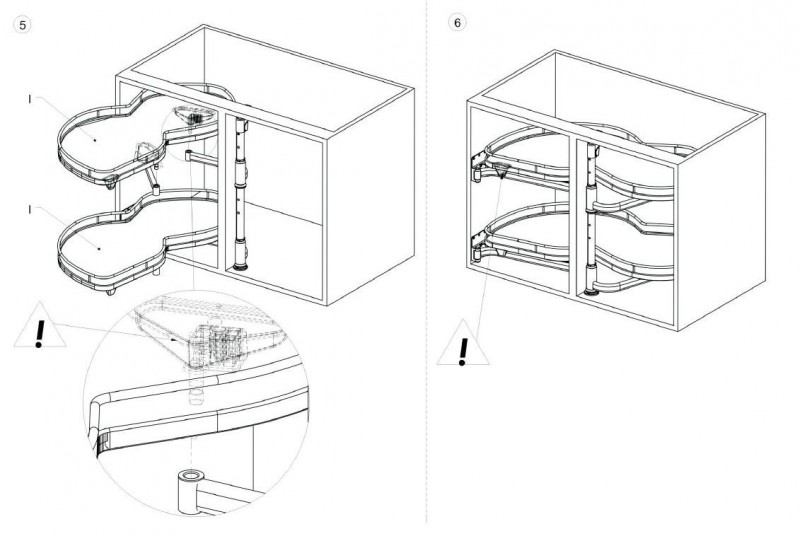 5

I

I

!

6

!