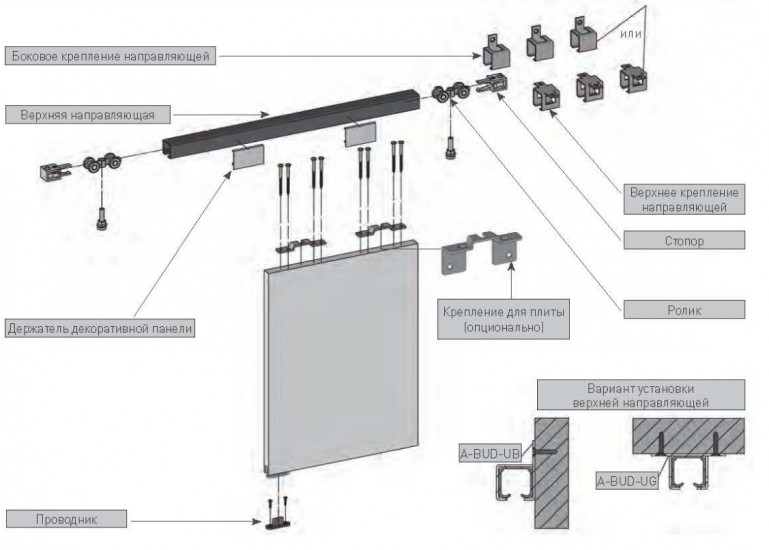 Боковое крепление направляющей

или

Верхняя направляющая

Верхнее крепление направляющей

Стопор

Ролик

Крепление для плиты (опционально)

Держатель декоративной панели

Вариант установки верхней направляющей

A-BUD-UB

A-BUD-UG

Проводник