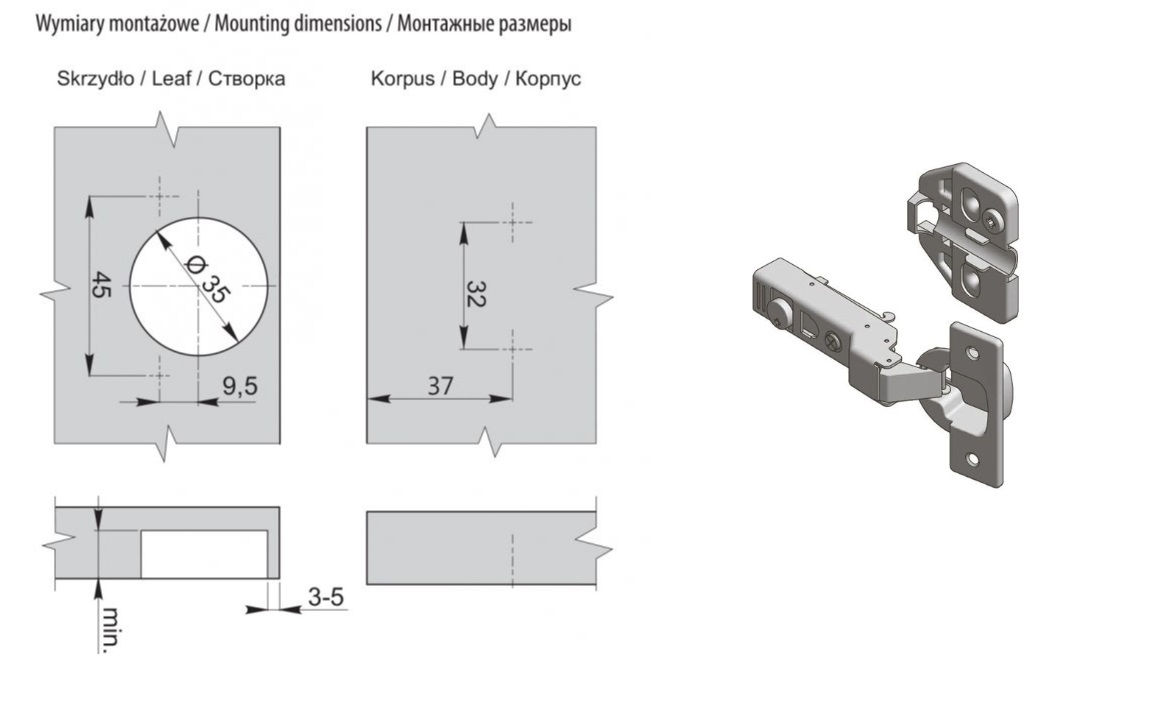 Wymiary montażowe / Mounting dimensions / Монтажные размеры

Skrzydło / Leaf / Створка

Korpus / Body / Корпус

45

Ø 35

9,5

32

37

3-5

min.