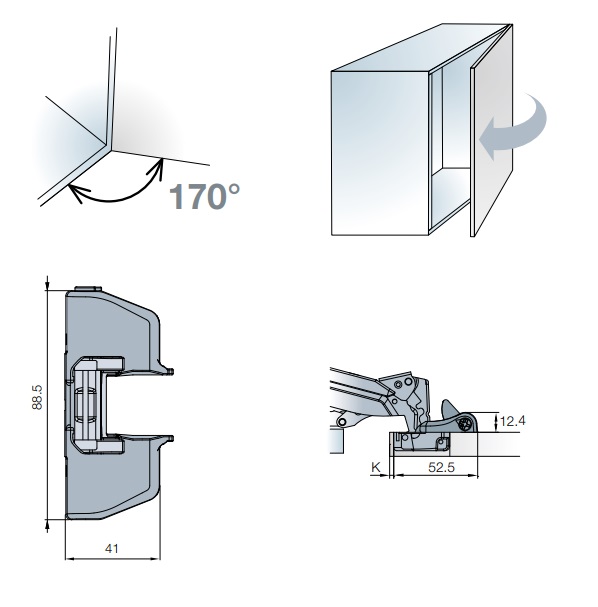 170°

88.5

41

12.4

K

52.5