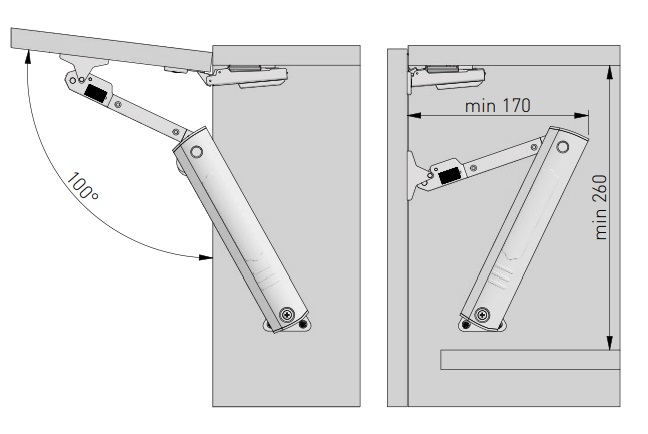 100°

min 170

min 260