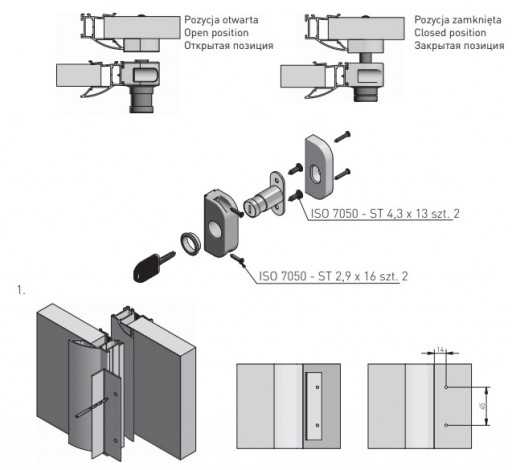 Pozycja otwarta
Open position
Открытая позиция

Pozycja zamknięta
Closed position
Закрытая позиция

ISO 7050 - ST 4,3 x 13 szt. 2

ISO 7050 - ST 2,9 x 16 szt. 2

1.

14

45