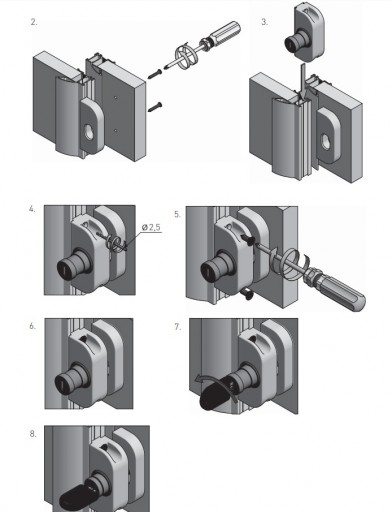 2.

3.

4.

Ø 2,5

5.

6.

7.

8.