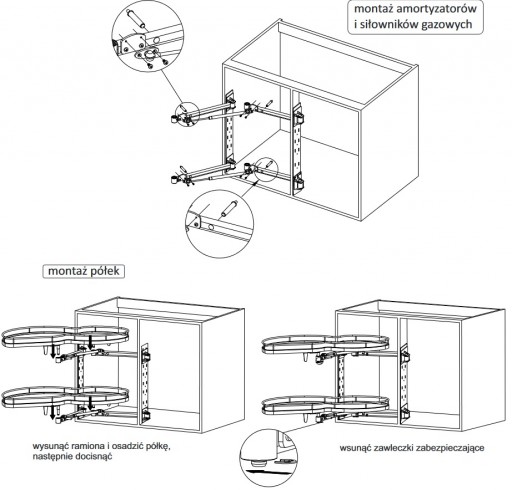 montaż amortyzatorów i siłowników gazowych

montaż półek

wysunąć ramiona i osadzić półkę, następnie docisnąć

wsunąć zawleczki zabezpieczające