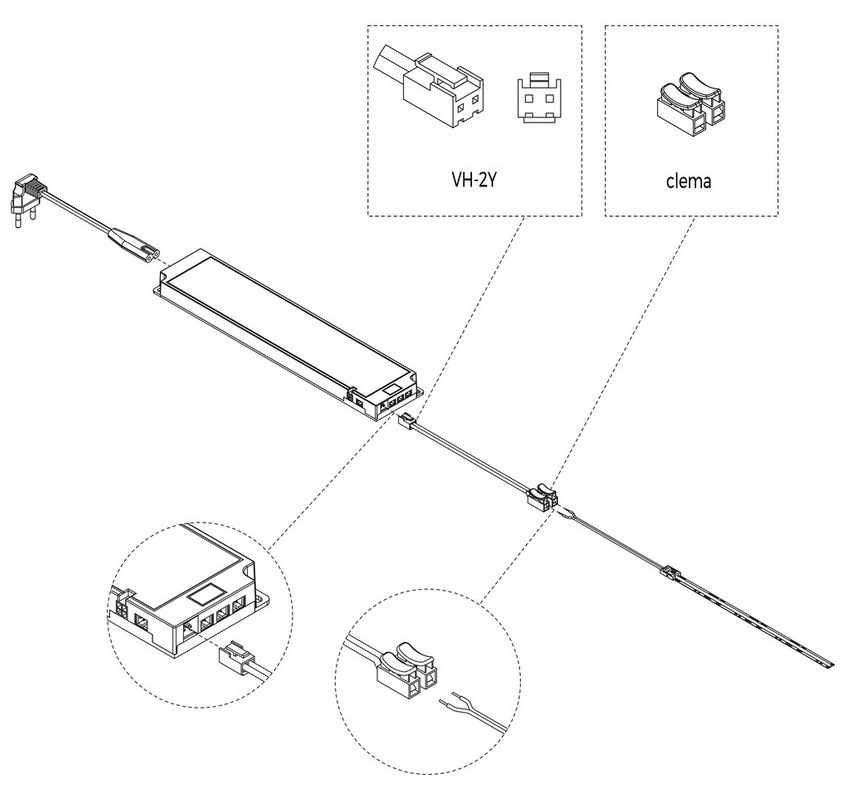 VH-2Y

clema