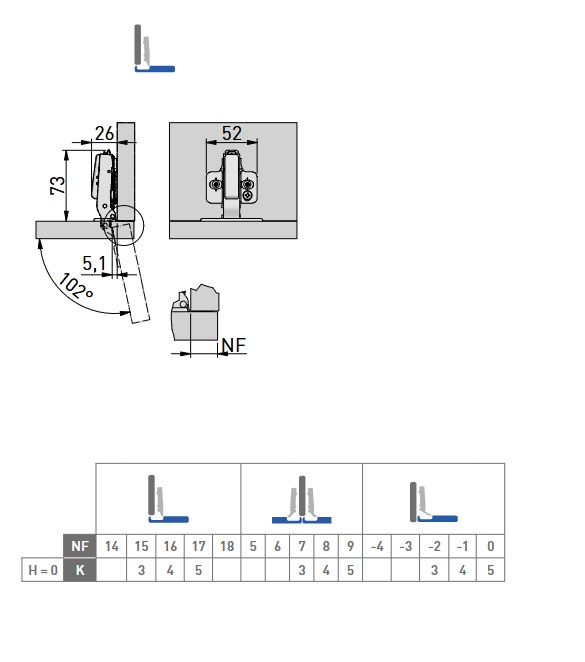 26

73

5,1

102°

52

NF

| | NF | 14 | 15 | 16 | 17 | 18 | 5 | 6 | 7 | 8 | 9 | -4 | -3 | -2 | -1 | 0 |
|---|---|---|---|---|---|---|---|---|---|---|---|---|---|---|---|---|
| H = 0 | K | | 3 | 4 | 5 | | | | 3 | 4 | 5 | | | 3 | 4 | 5 |